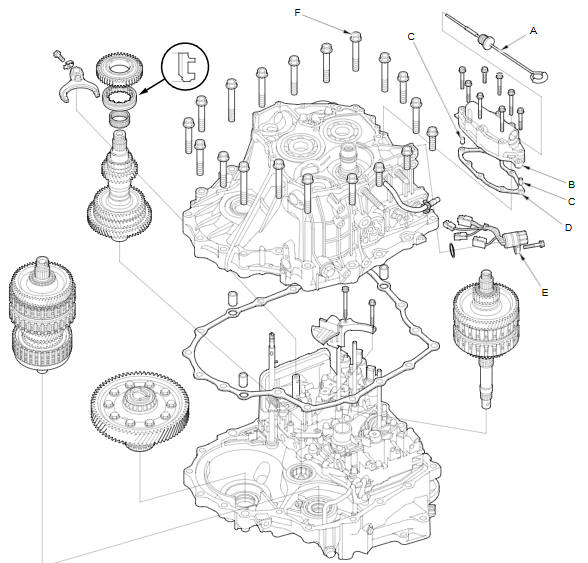 F
C
A
B
C
D
E