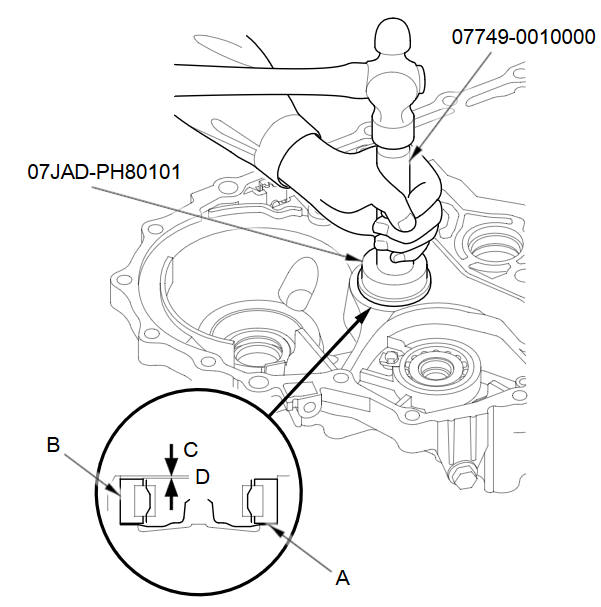 07749-0010000

07JAD-PH80101

B

C

D

A