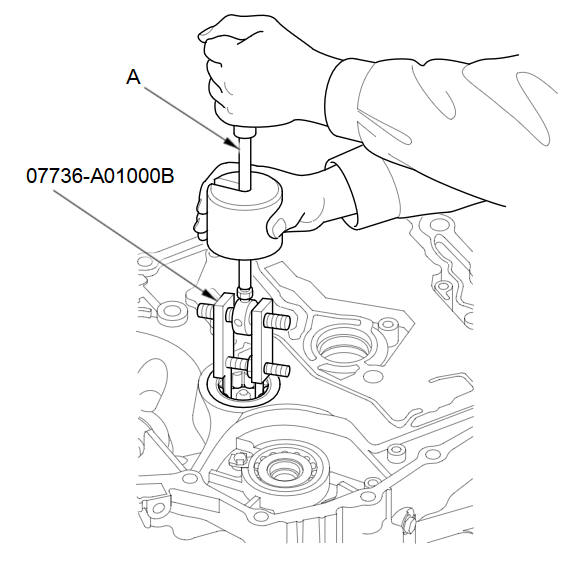 A

07736-A01000B