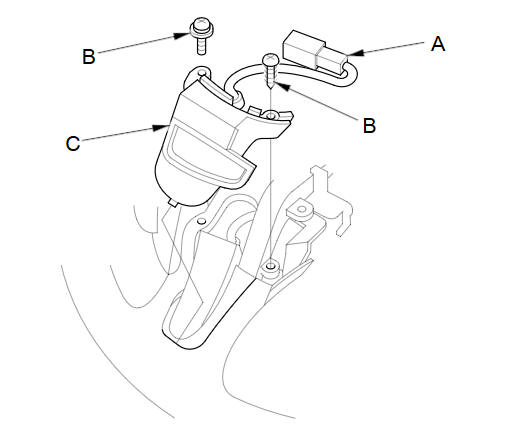 B

A

B

C