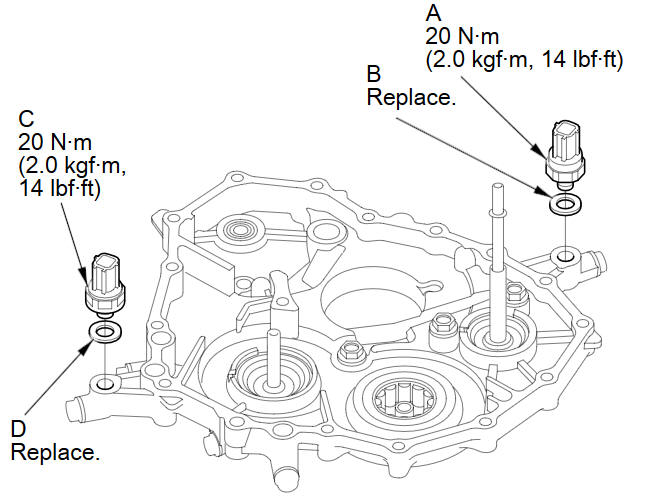 A
20 N·m
(2.0 kgf·m, 14 lbf·ft)

B
Replace.

C
20 N·m
(2.0 kgf·m,
14 lbf·ft)

D
Replace.