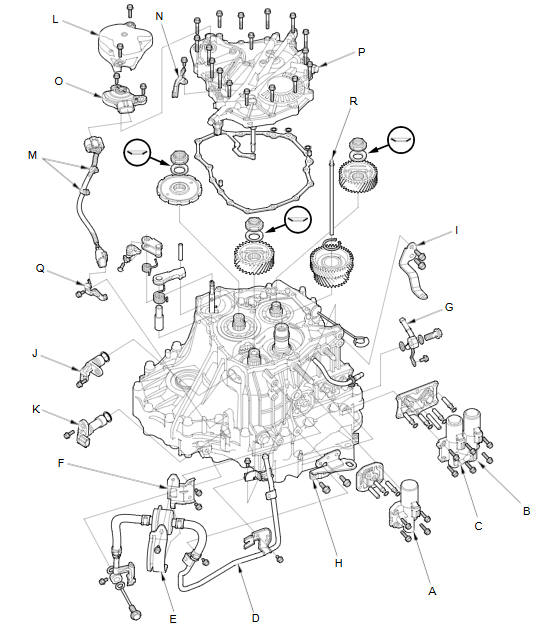 L
N
P
O
R
M
I
Q
G
J
K
F
B
C
H
A
E
D