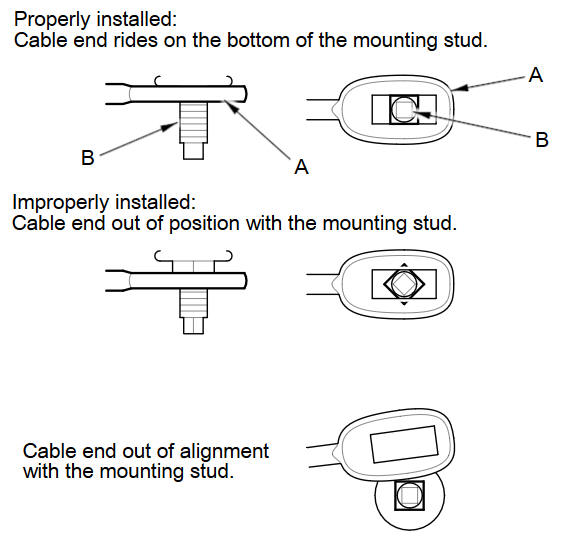 Properly installed:
Cable end rides on the bottom of the mounting stud.

A

B

B

A

Improperly installed:
Cable end out of position with the mounting stud.

Cable end out of alignment with the mounting stud.