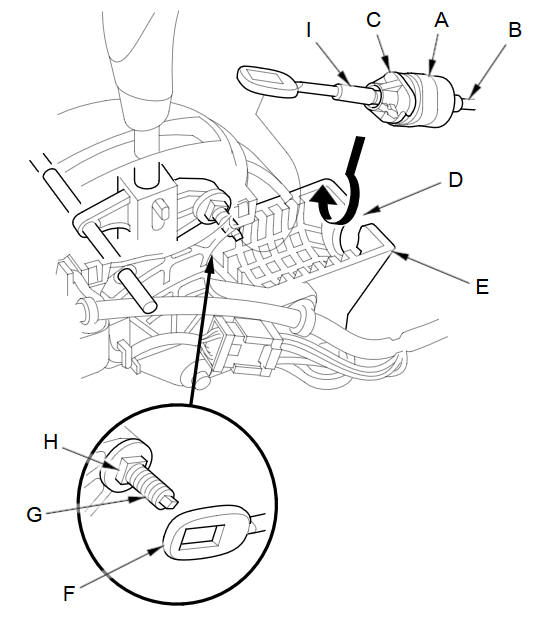 I
C
A
B
D
E
H
G
F