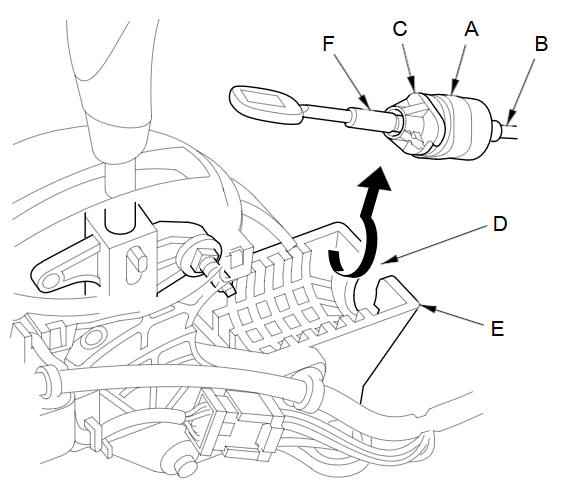 F
C
A
B
D
E