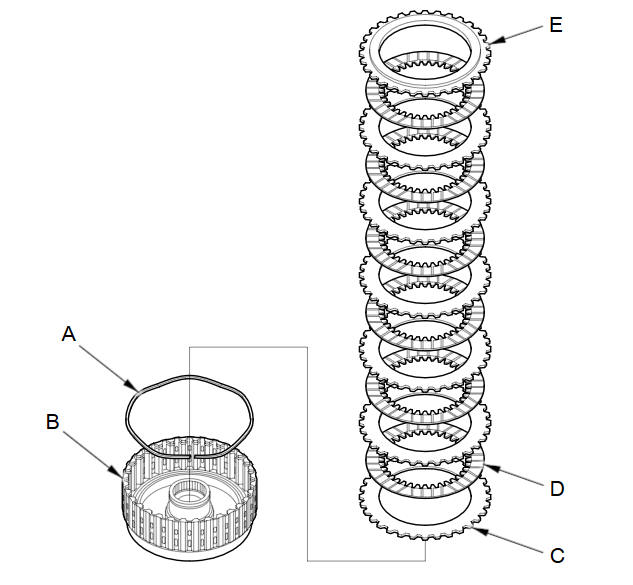 E
A
B
D
C