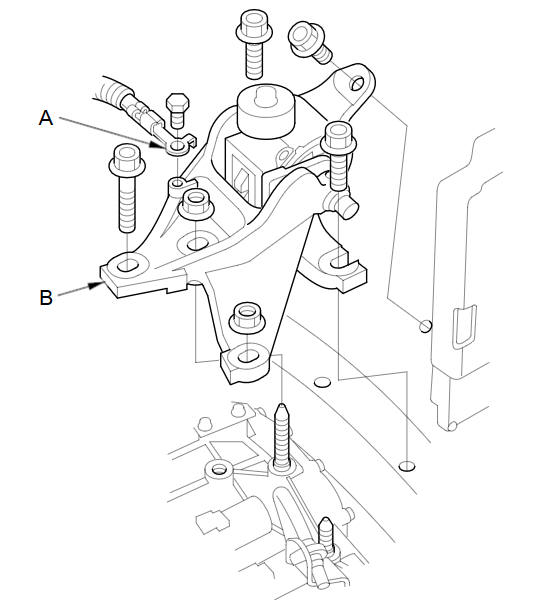 A

B