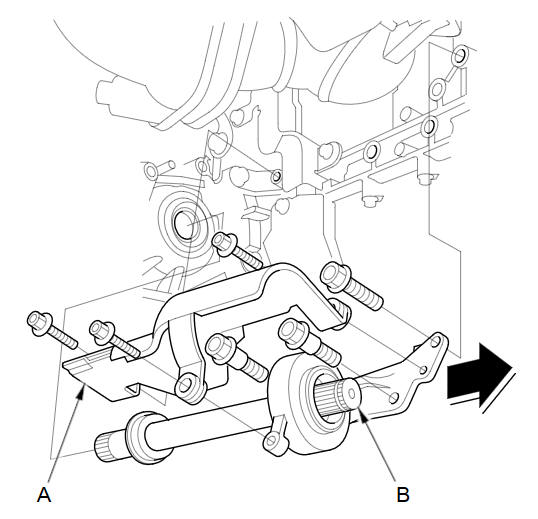 A

B