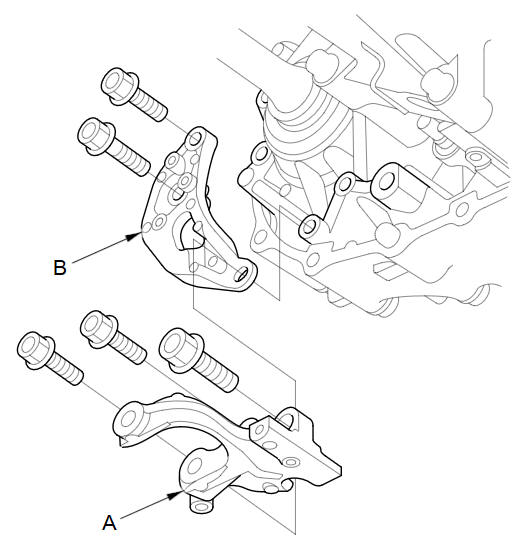 B

A