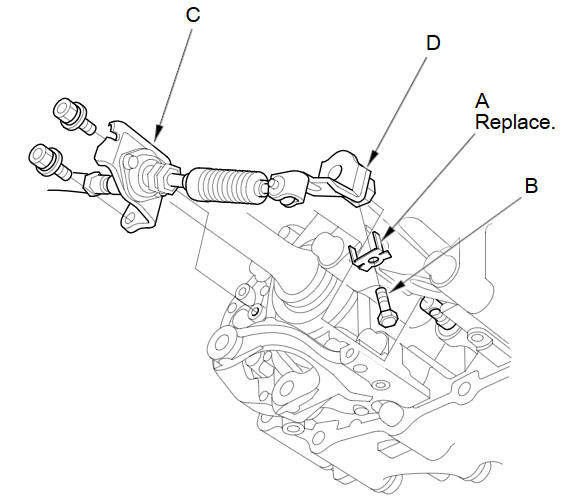 C

D

A
Replace.

B