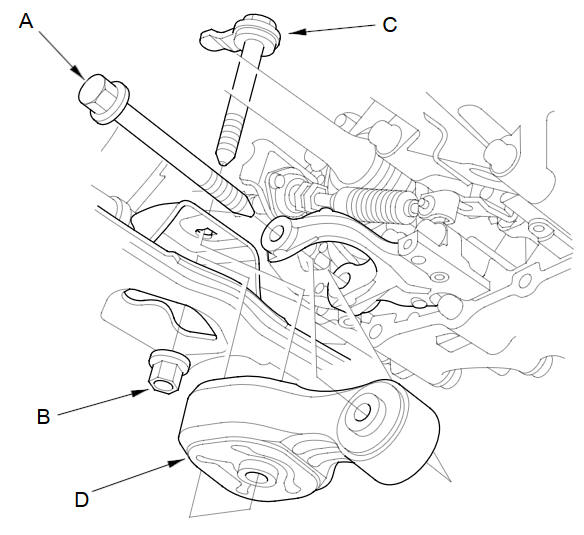 A
C
B
D