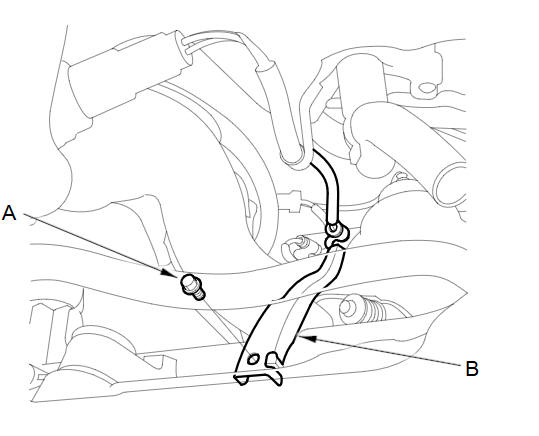 A

B