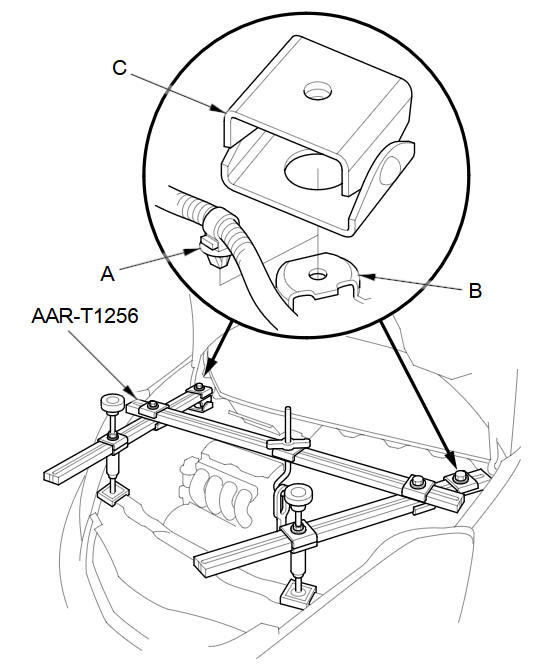 C

A

B

AAR-T1256