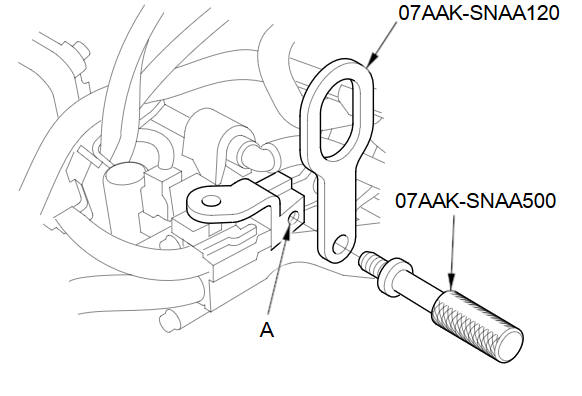 07AAK-SNAA120

07AAK-SNAA500

A