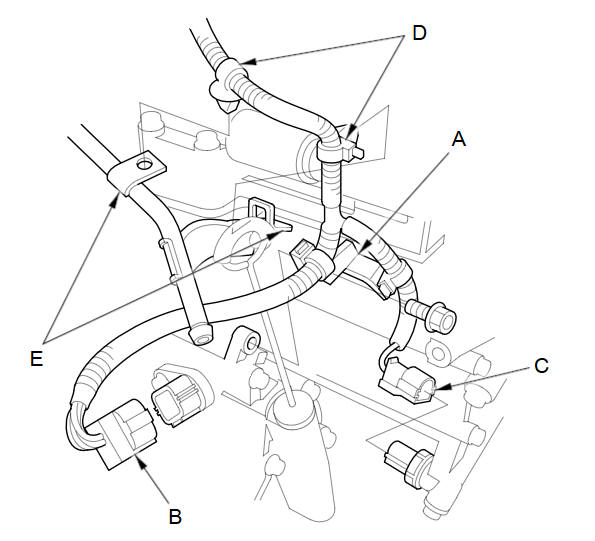 D
A
E
C
B