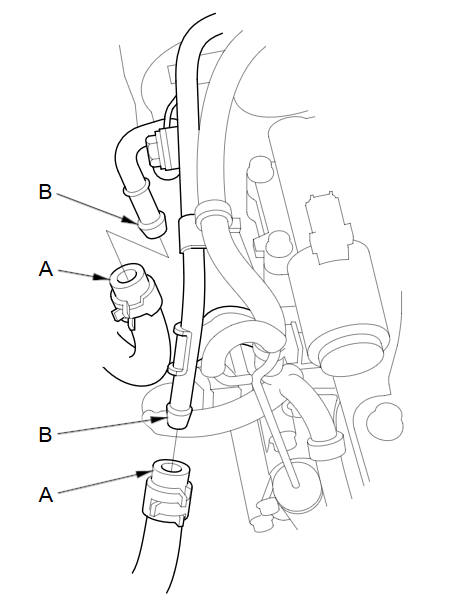 B
A
B
A