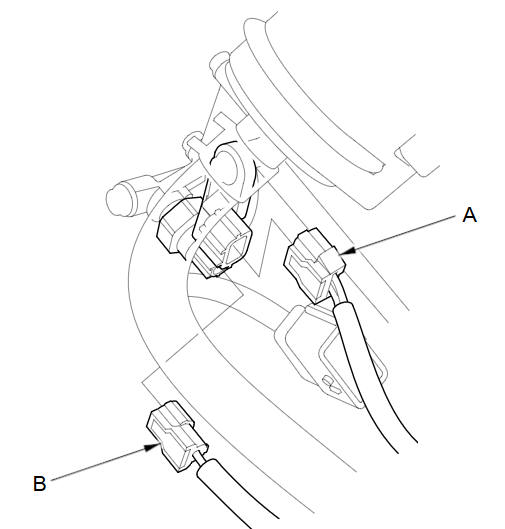 A

B