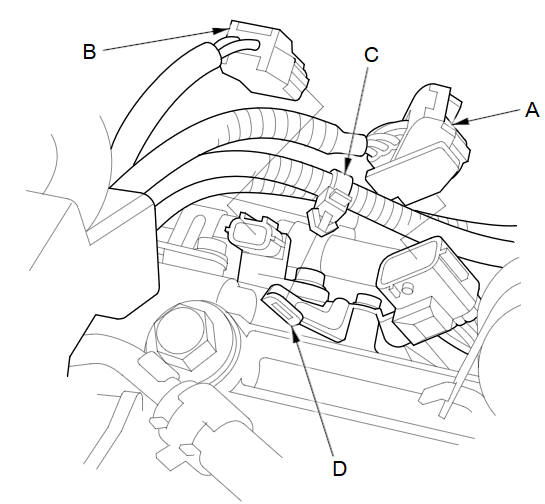 B
C
A
D