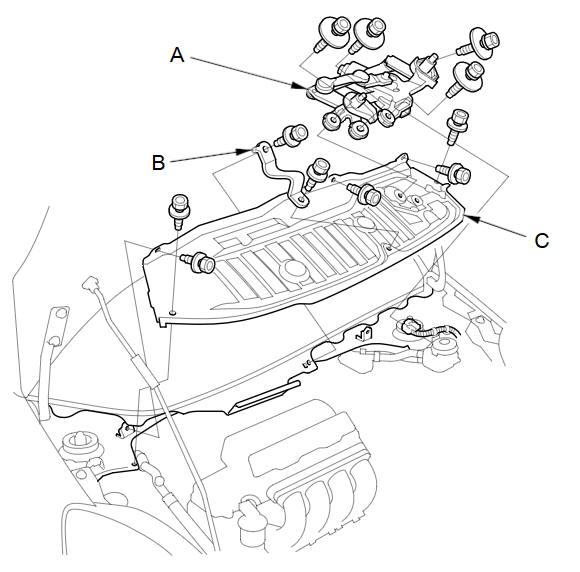 A

B

C