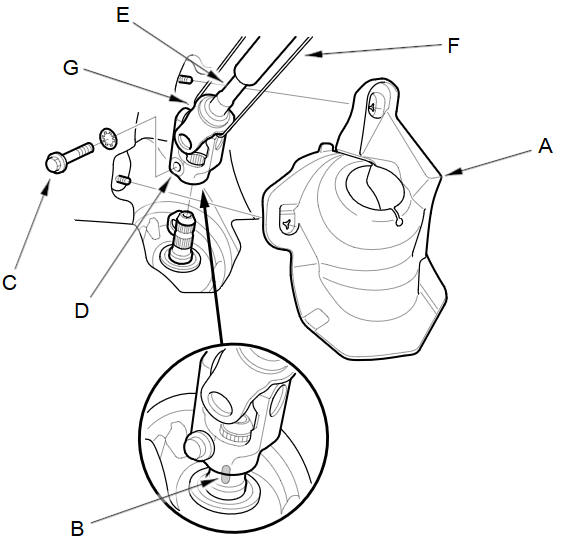 E
F
G
A
C
D
B