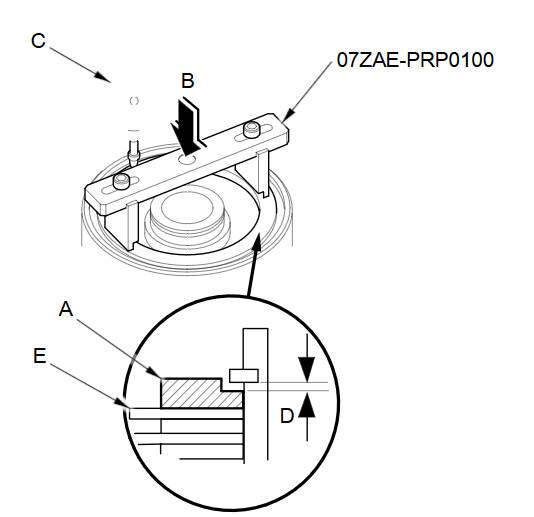 C
B
07ZAE-PRP0100
A
E
D