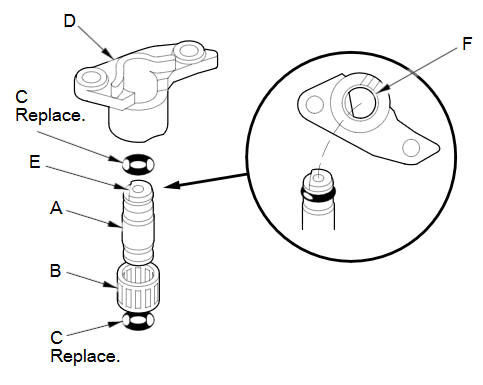 D

F

C
Replace.

E

A

B

C
Replace.