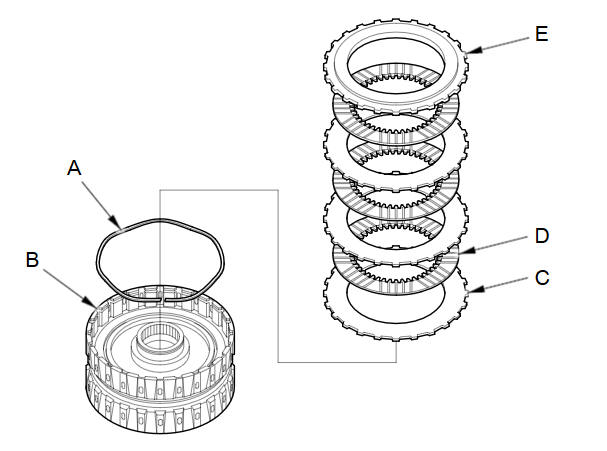 E

A

B

D

C