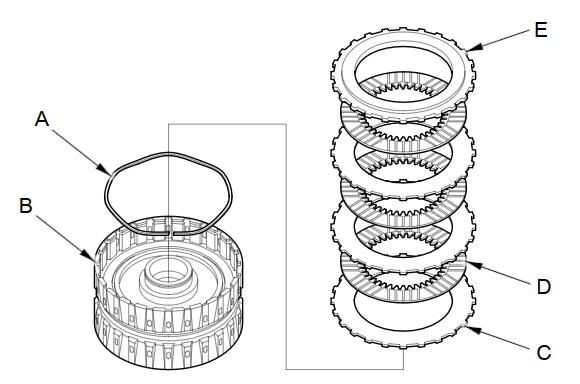 E

A

B

D

C