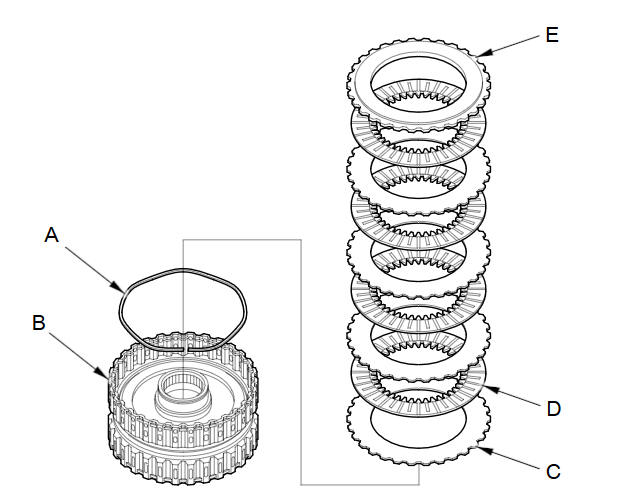 E

A

B

D

C