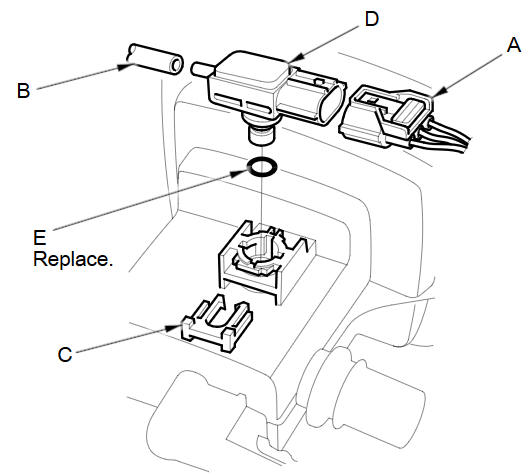 D
A
B
E
Replace.
C