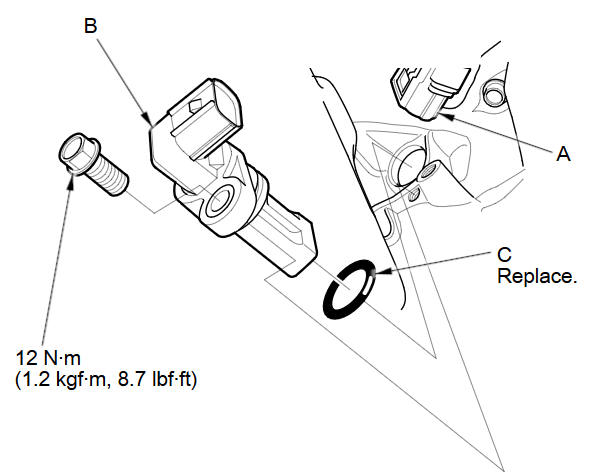 B

A

C
Replace.

12 N·m
(1.2 kgf·m, 8.7 lbf·ft)