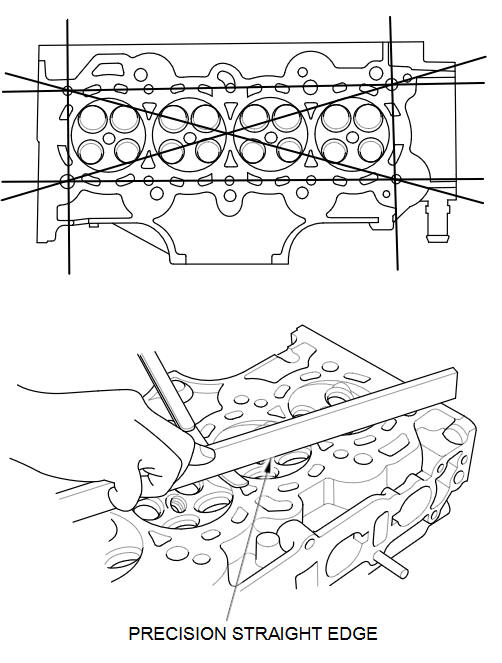 PRECISION STRAIGHT EDGE