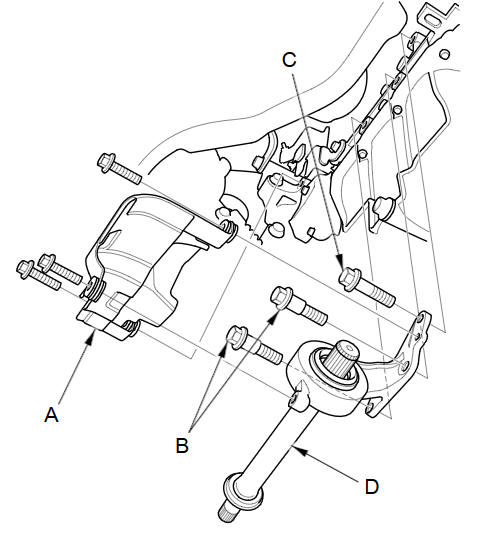 C
A
B
D