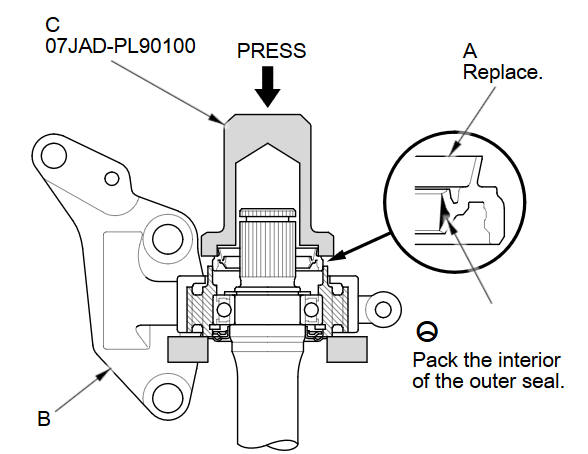 C
07JAD-PL90100

PRESS

A
Replace.

Pack the interior of the outer seal.

B