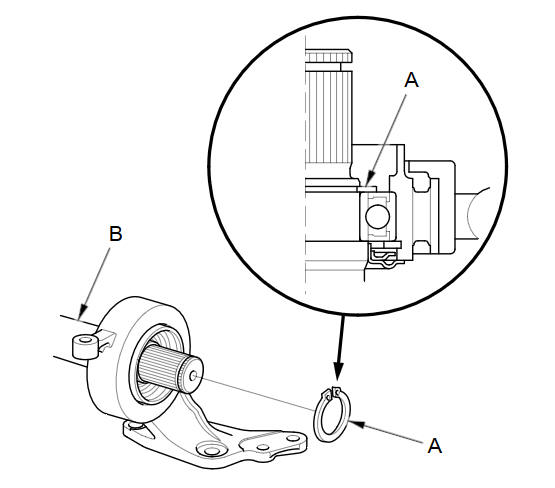 A

B

A