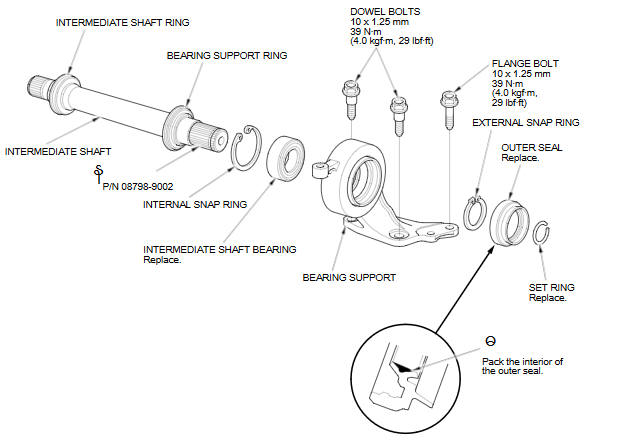 INTERMEDIATE SHAFT RING

BEARING SUPPORT RING

DOWEL BOLTS
10 x 1.25 mm
39 N·m
(4.0 kgf·m, 29 lbf·ft)

FLANGE BOLT
10 x 1.25 mm
39 N·m
(4.0 kgf·m,
29 lbf·ft)

EXTERNAL SNAP RING

OUTER SEAL
Replace.

INTERMEDIATE SHAFT

P/N 08798-9002

INTERNAL SNAP RING

INTERMEDIATE SHAFT BEARING
Replace.

BEARING SUPPORT

SET RING
Replace.

Pack the interior of the outer seal.