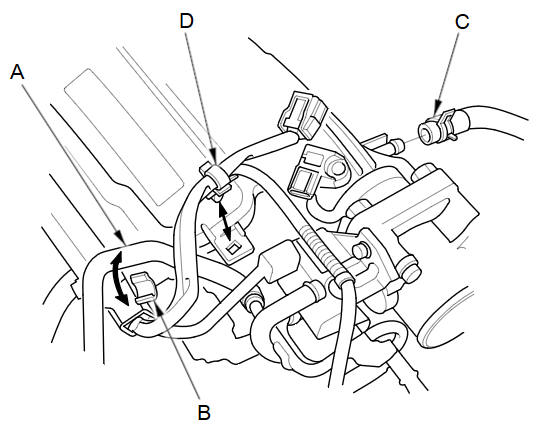 D
C
A
B