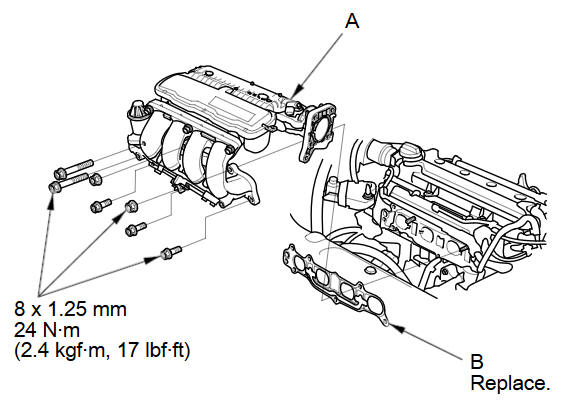 A

8 x 1.25 mm
24 N·m
(2.4 kgf·m, 17 lbf·ft)

B
Replace.