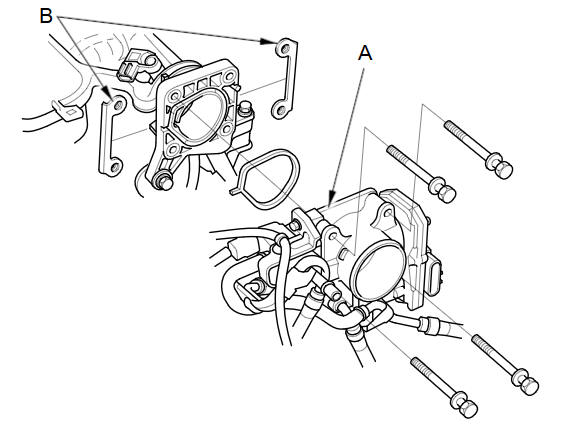 B

A