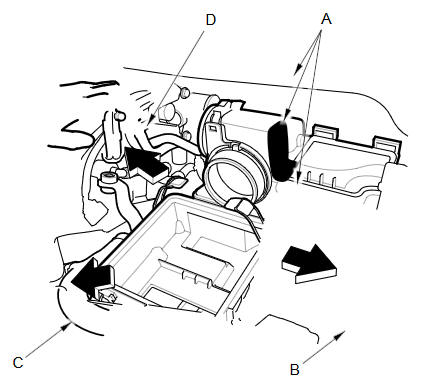 D
A
C
B