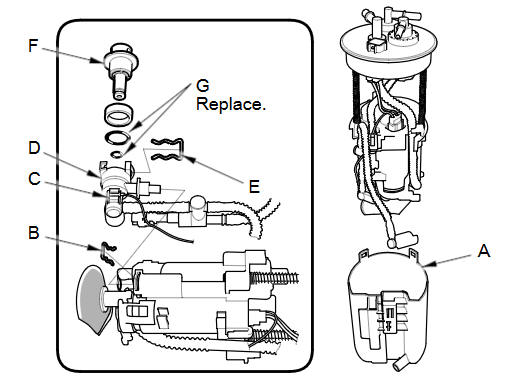 F
G
Replace.
D
C
E
B
A