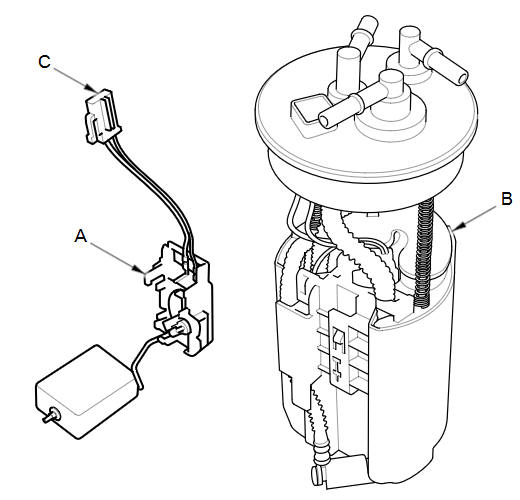 C
A
B