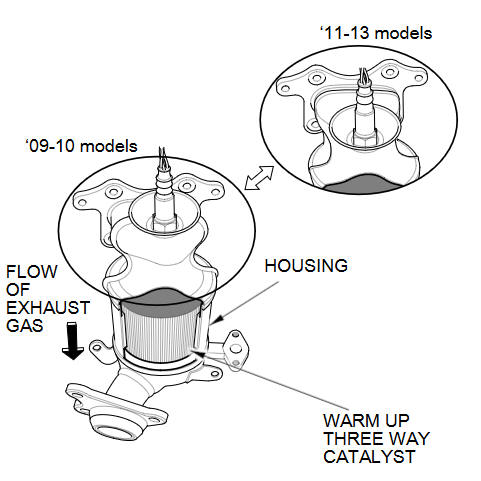 ‘11-13 models

‘09-10 models

FLOW OF EXHAUST GAS

HOUSING

WARM UP THREE WAY CATALYST