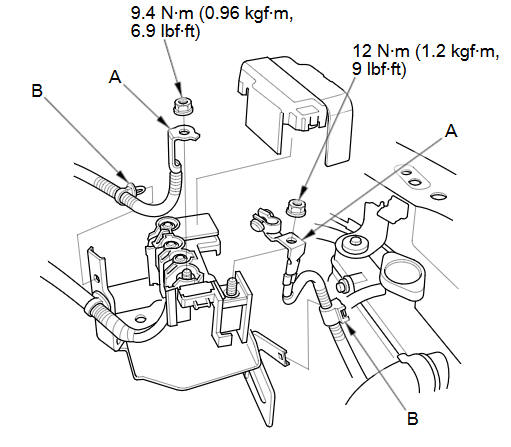 9.4 N·m (0.96 kgf·m, 6.9 lbf·ft)

12 N·m (1.2 kgf·m, 9 lbf·ft)

A

B

A

B