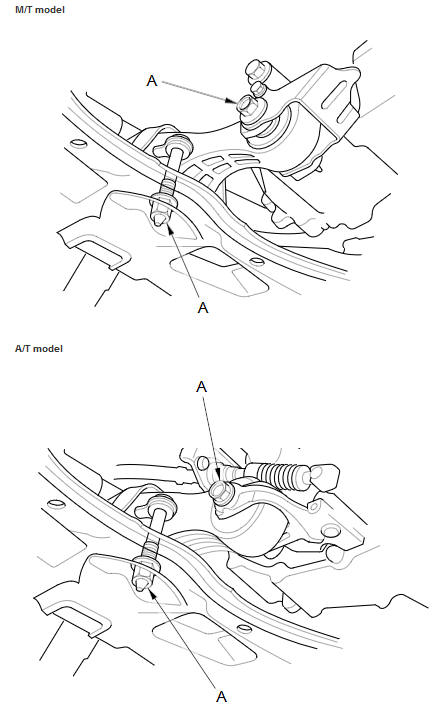 M/T model

A

A

A/T model

A

A