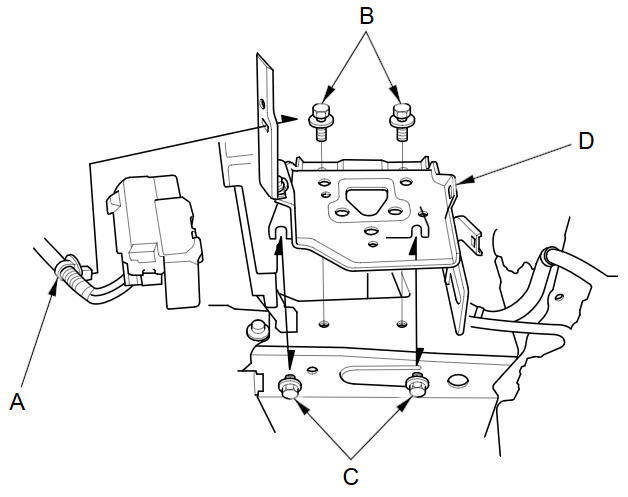 B
D
A
C