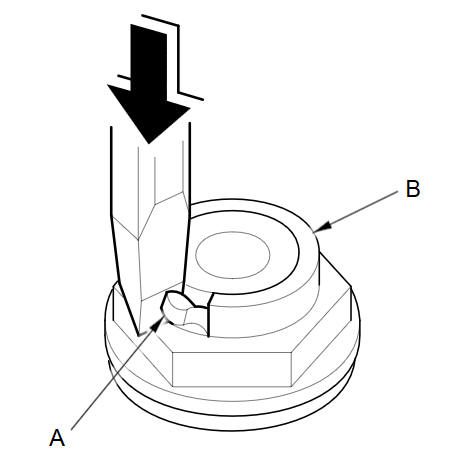 B

A