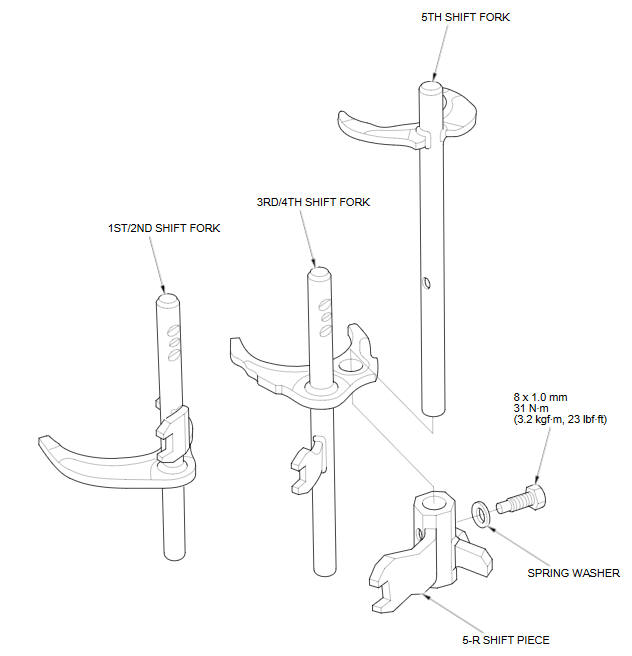 5TH SHIFT FORK

3RD/4TH SHIFT FORK

1ST/2ND SHIFT FORK

8 x 1.0 mm
31 N·m
(3.2 kgf·m, 23 lbf·ft)

SPRING WASHER

5-R SHIFT PIECE