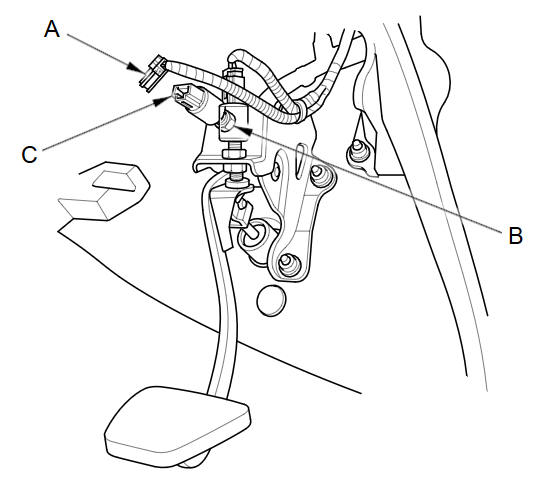 A
C
B