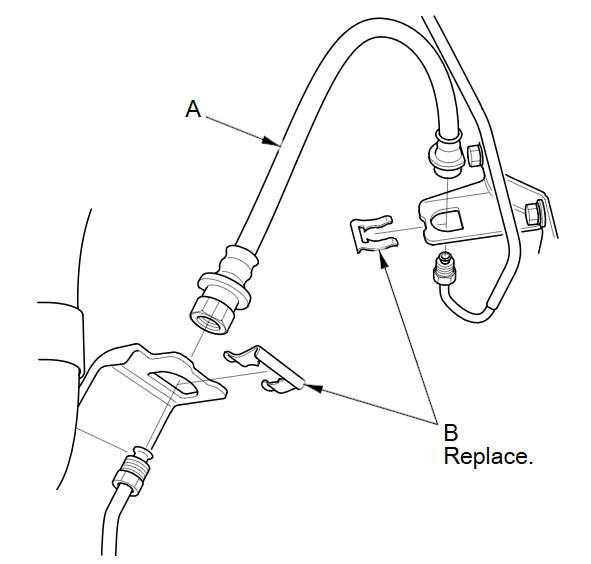 A

B
Replace.